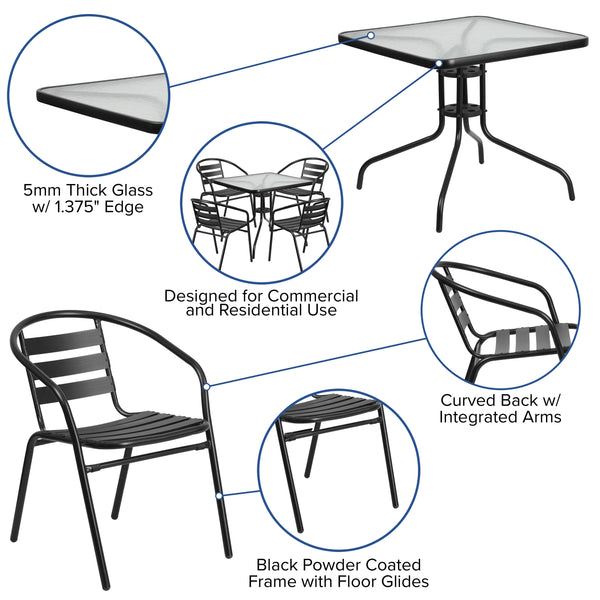 5mm Thick Glass w/ 1.375" Edge

Designed for Commercial and Residential Use

Curved Back w/ Integrated Arms

Black Powder Coated Frame with Floor Glides