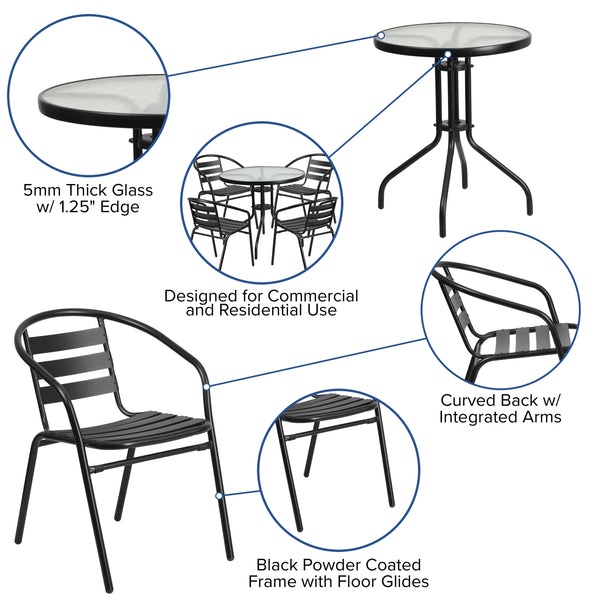 5mm Thick Glass w/ 1.25" Edge

Designed for Commercial and Residential Use

Curved Back w/ Integrated Arms

Black Powder Coated Frame with Floor Glides