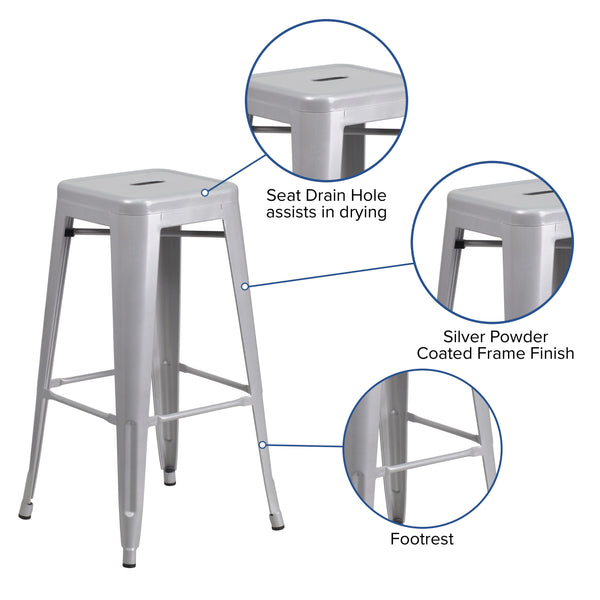 Seat Drain Hole assists in drying

Silver Powder Coated Frame Finish

Footrest