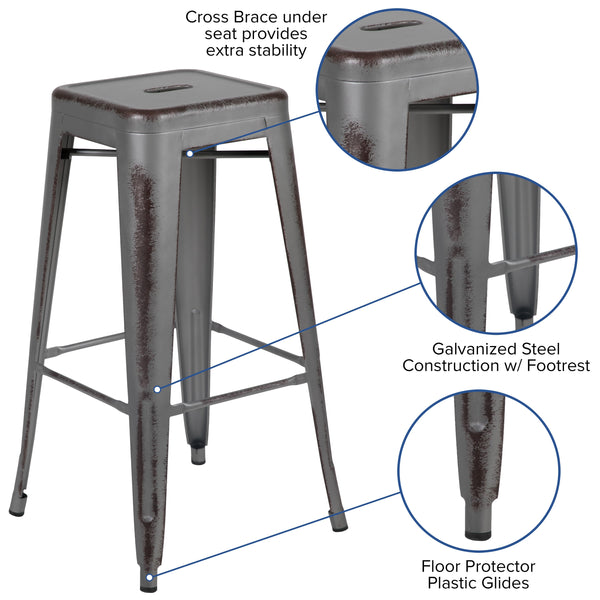 Cross Brace under seat provides extra stability

Galvanized Steel Construction w/ Footrest

Floor Protector Plastic Glides