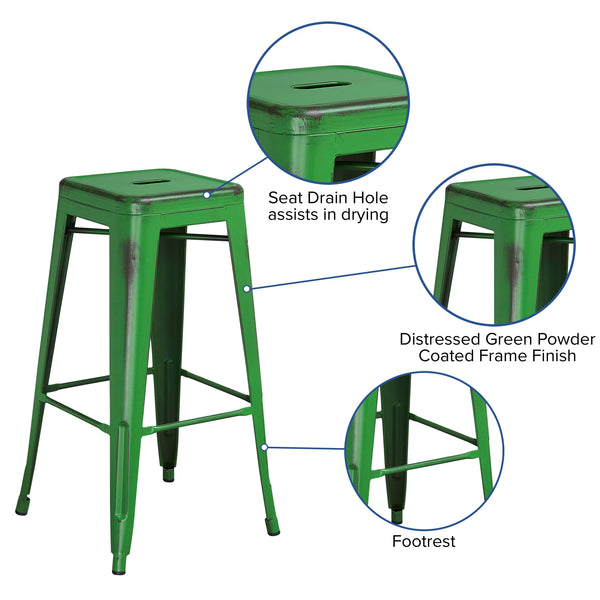 Seat Drain Hole assists in drying

Distressed Green Powder Coated Frame Finish

Footrest