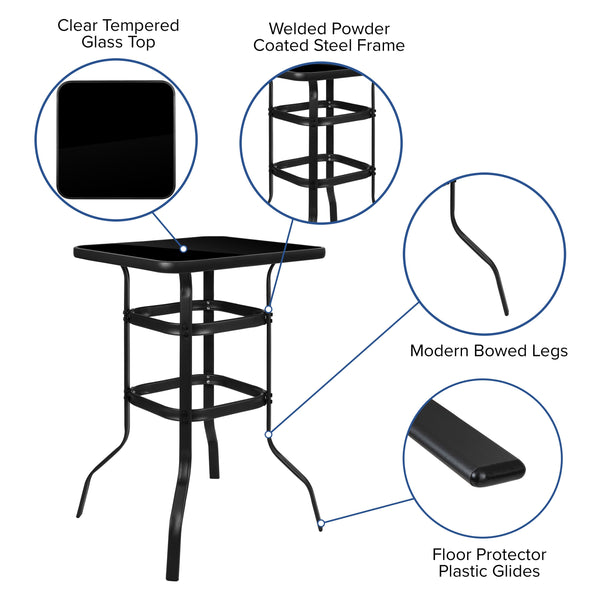 Clear Tempered Glass Top

Welded Powder Coated Steel Frame

Modern Bowed Legs

Floor Protector Plastic Glides